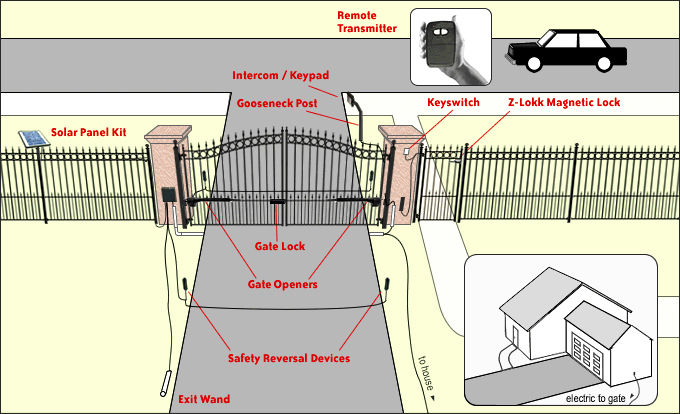 Remote Transmitter

Intercom / Keypad

Gooseneck Post

Keyswitch

Z-Lokk Magnetic Lock

Solar Panel Kit

Gate Lock

Gate Openers

Safety Reversal Devices

Exit Wand

to house

electric to gate